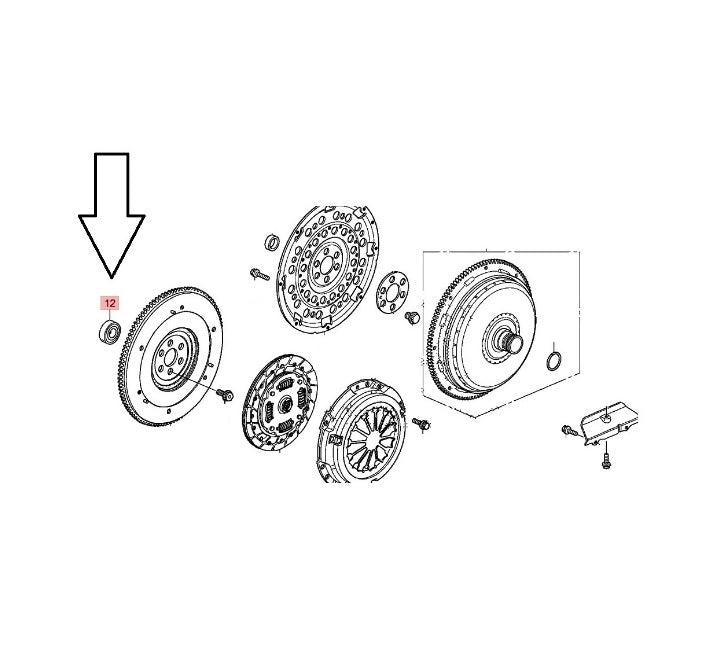 12