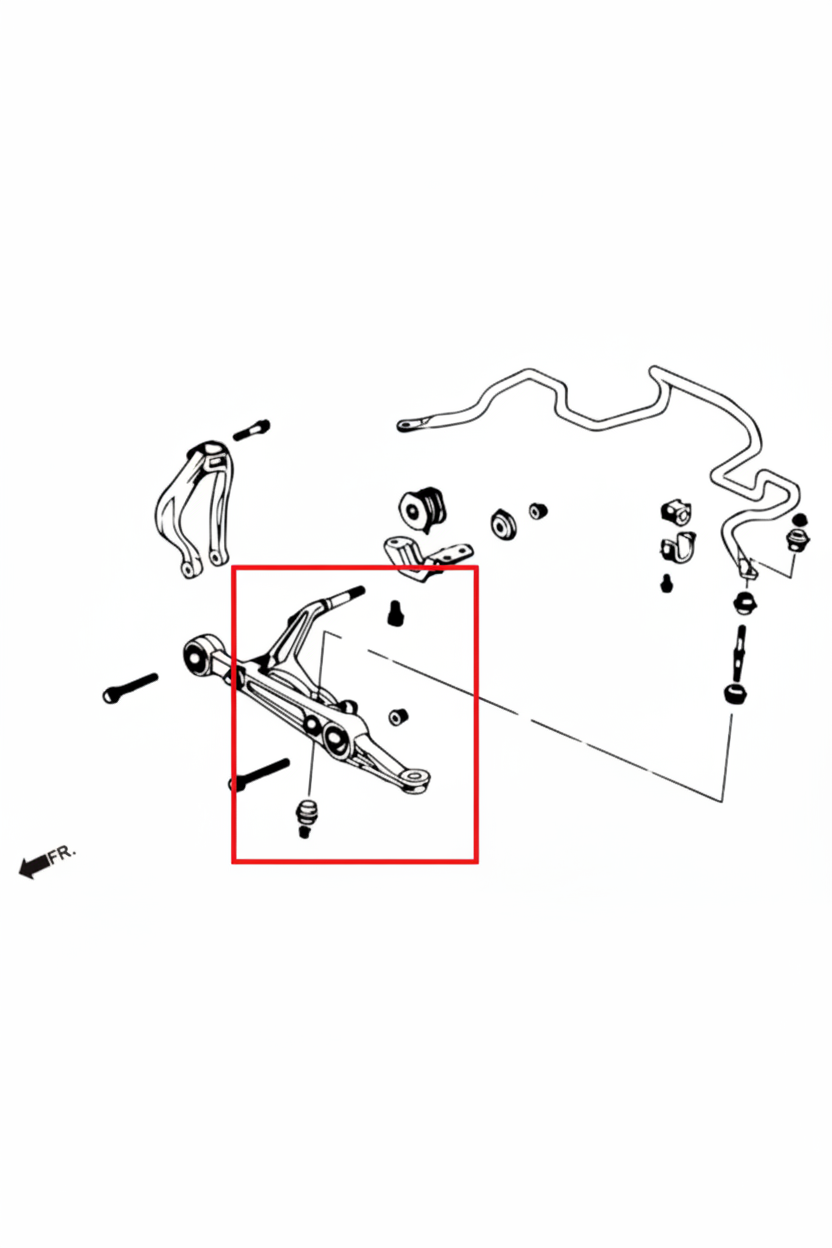 FR.